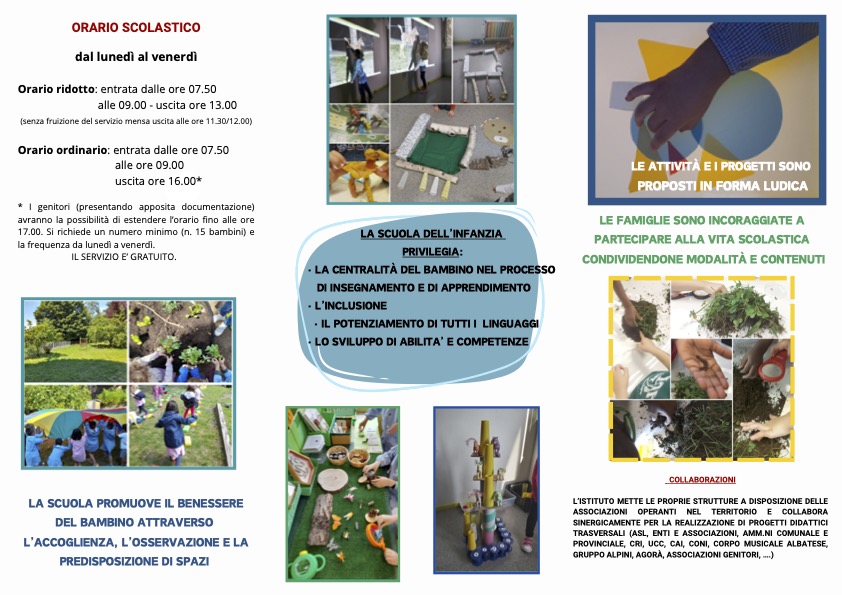 ORARIO SCOLASTICO

dal lunedì al venerdì

Orario ridotto: entrata dalle ore 07.50 alle 09.00 - uscita ore 13.00
(senza fruizione del servizio mensa uscita alle ore 11.30/12.00)

Orario ordinario: entrata dalle ore 07.50 alle ore 09.00 uscita ore 16.00*

* I genitori (presentando apposita documentazione) avranno la possibilità di estendere l'orario fino alle ore 17.00. Si richiede un numero minimo (n. 15 bambini) e la frequenza da lunedì a venerdì.
IL SERVIZIO E' GRATUITO.

LA SCUOLA PROMUOVE IL BENESSERE DEL BAMBINO ATTRAVERSO L'ACCOGLIENZA, L'OSSERVAZIONE E LA PREDISPOSIZIONE DI SPAZI

LA SCUOLA DELL'INFANZIA PRIVILEGIA:
· LA CENTRALITÀ DEL BAMBINO NEL PROCESSO DI INSEGNAMENTO E DI APPRENDIMENTO
· L'INCLUSIONE
· IL POTENZIAMENTO DI TUTTI I LINGUAGGI
· LO SVILUPPO DI ABILITA' E COMPETENZE

LE ATTIVITÀ E I PROGETTI SONO PROPOSTI IN FORMA LUDICA

LE FAMIGLIE SONO INCORAGGIATE A PARTECIPARE ALLA VITA SCOLASTICA CONDIVIDENDONE MODALITÀ E CONTENUTI

COLLABORAZIONI

L'ISTITUTO METTE LE PROPRIE STRUTTURE A DISPOSIZIONE DELLE ASSOCIAZIONI OPERANTI NEL TERRITORIO E COLLABORA SINERGICAMENTE PER LA REALIZZAZIONE DI PROGETTI DIDATTICI TRASVERSALI (ASL, ENTI E ASSOCIAZIONI, AMM.NI COMUNALE E PROVINCIALE, CRI, UCC, CAI, CONI, CORPO MUSICALE ALBATESE, GRUPPO ALPINI, AGORÀ, ASSOCIAZIONI GENITORI, ....)